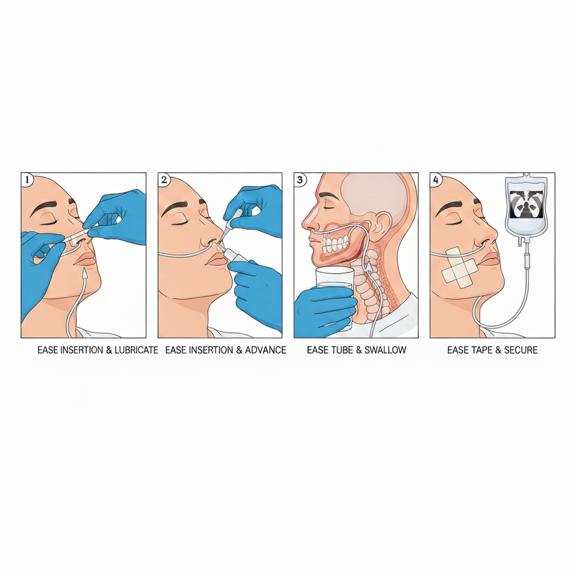 1

EASE INSERTION & LUBRICATE

2

EASE INSERTION & ADVANCE

3

EASE TUBE & SWALLOW

4

EASE TAPE & SECURE